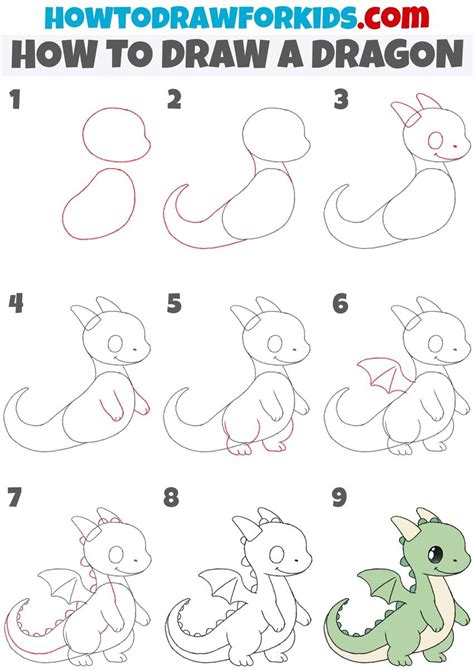 HOWTODRAWFORKIDS.com
HOW TO DRAW A DRAGON

1

2

3

4

5

6

7

8

9