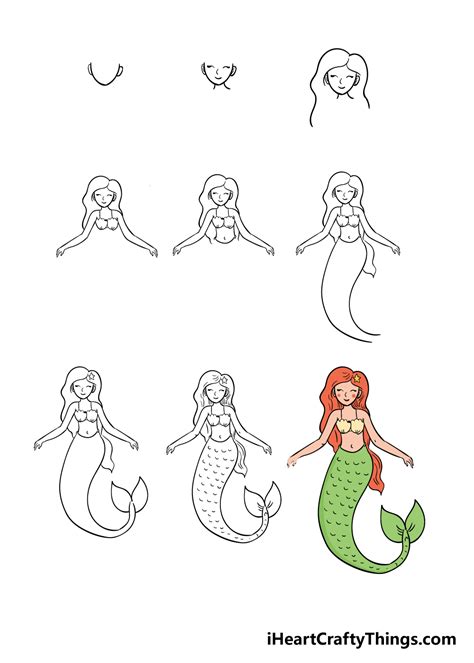 iHeartCraftyThings.com