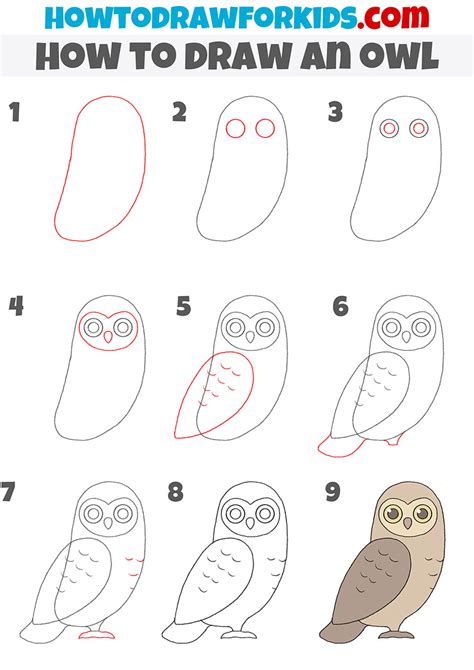 HOWTODRAWFORKIDS.com
HOW TO DRAW AN OWL

1

2

3

4

5

6

7

8

9