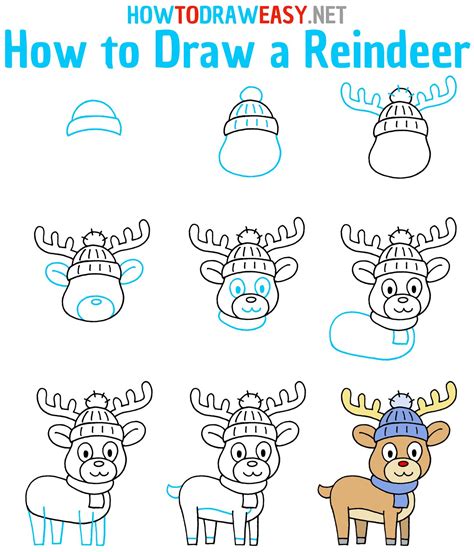 HOWTODRAWEASY.NET
How to Draw a Reindeer