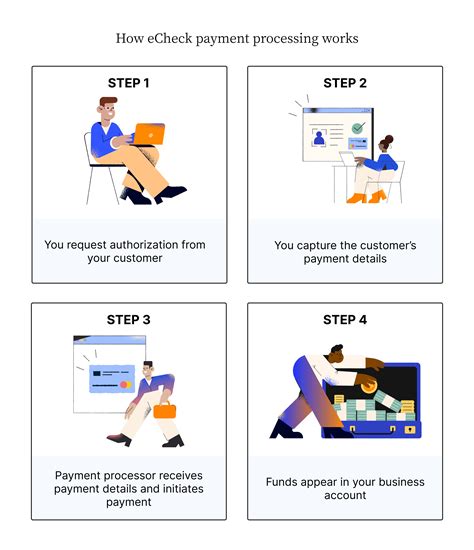 How eCheck payment processing works

STEP 1

You request authorization from your customer

STEP 2

You capture the customer's payment details

STEP 3

Payment processor receives payment details and initiates payment

STEP 4

Funds appear in your business account