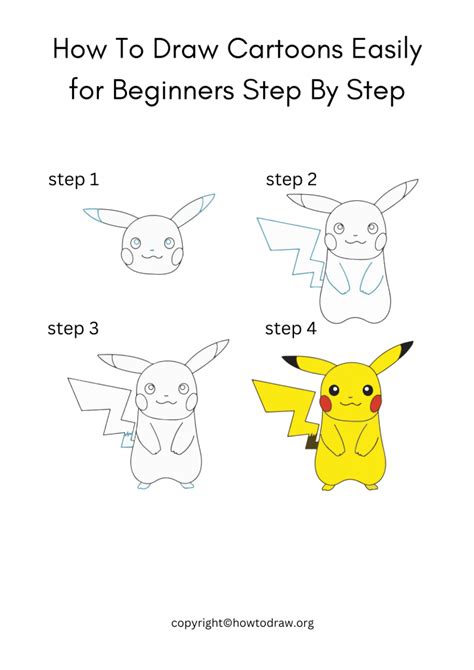 How To Draw Cartoons Easily for Beginners Step By Step

step 1

step 2

step 3

step 4

copyright©howtodraw.org