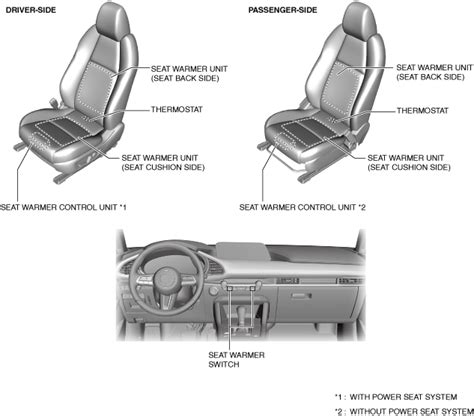 DRIVER-SIDE

SEAT WARMER UNIT
(SEAT BACK SIDE)

THERMOSTAT

SEAT WARMER UNIT
(SEAT CUSHION SIDE)

SEAT WARMER CONTROL UNIT *1

PASSENGER-SIDE

SEAT WARMER UNIT
(SEAT BACK SIDE)

THERMOSTAT

SEAT WARMER UNIT
(SEAT CUSHION SIDE)

SEAT WARMER CONTROL UNIT *2

SEAT WARMER
SWITCH

*1 : WITH POWER SEAT SYSTEM

*2 : WITHOUT POWER SEAT SYSTEM