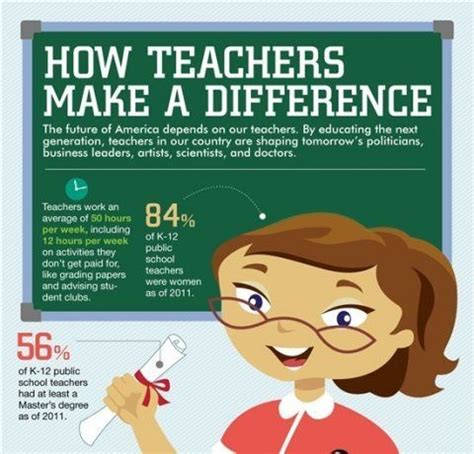 HOW TEACHERS MAKE A DIFFERENCE

The future of America depends on our teachers. By educating the next generation, teachers in our country are shaping tomorrow's politicians, business leaders, artists, scientists, and doctors.

Teachers work an average of 50 hours per week, including 12 hours per week on activities they don't get paid for, like grading papers and advising student clubs.

84%
of K-12 public school teachers were women as of 2011.

56%
of K-12 public school teachers had at least a Master's degree as of 2011.