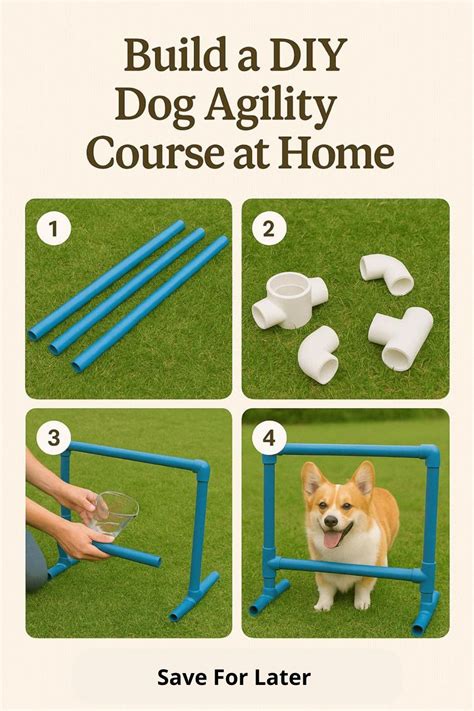 Build a DIY Dog Agility Course at Home

1

2

3

4

Save For Later