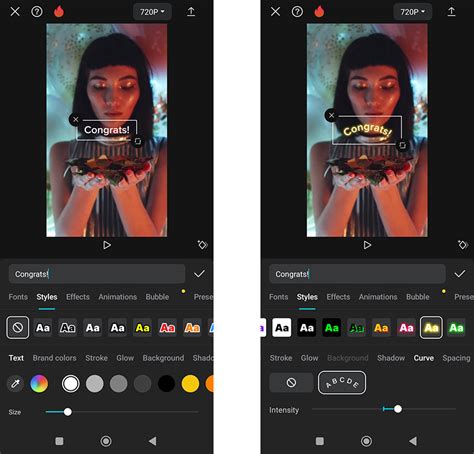 720P

Congrats!

Congrats!

Fonts Styles Effects Animations Bubble Prese

Aa Aa Aa Aa Aa Aa Aa

Text Brand colors Stroke Glow Background Shado

Size

720P

Congrats!

Congrats!

Fonts Styles Effects Animations Bubble Prese

Aa Aa Aa Aa Aa Aa Aa Aa

Stroke Glow Background Shadow Curve Spacing

ABCDE

Intensity