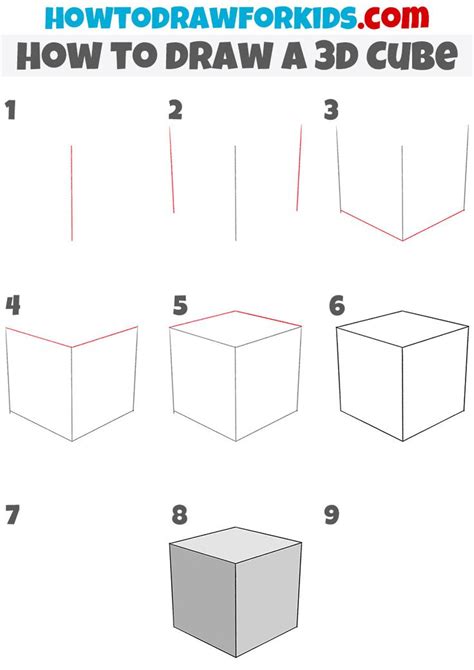 HOWTODRAWFORKIDS.com
HOW TO DRAW A 3D CUBE

1

2

3

4

5

6

7

8

9