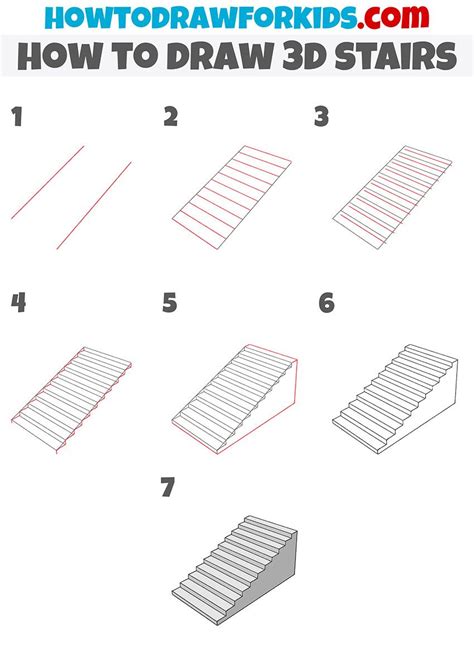 HOWTODRAWFORKIDS.com
HOW TO DRAW 3D STAIRS

1

2

3

4

5

6

7