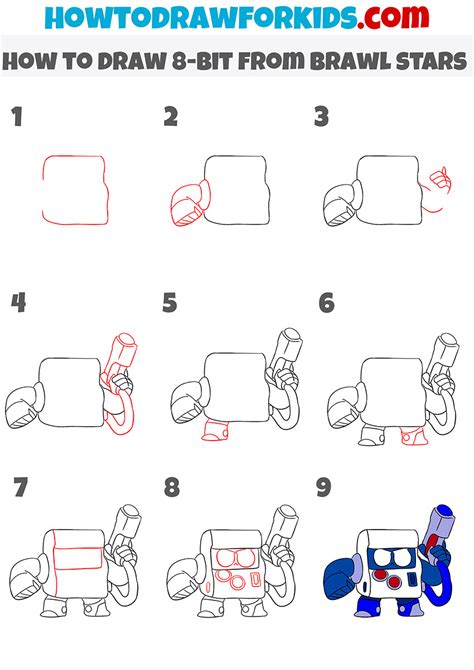 HOWTODRAWFORKIDS.com

HOW TO DRAW 8-BIT FROM BRAWL STARS

1

2

3

4

5

6

7

8

9