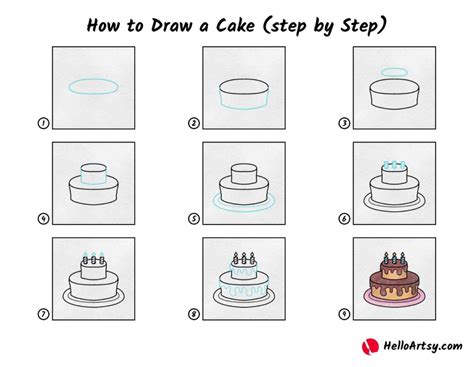 How to Draw a Cake (step by Step)

1

2

3

4

5

6

7

8

9

HelloArtsy.com