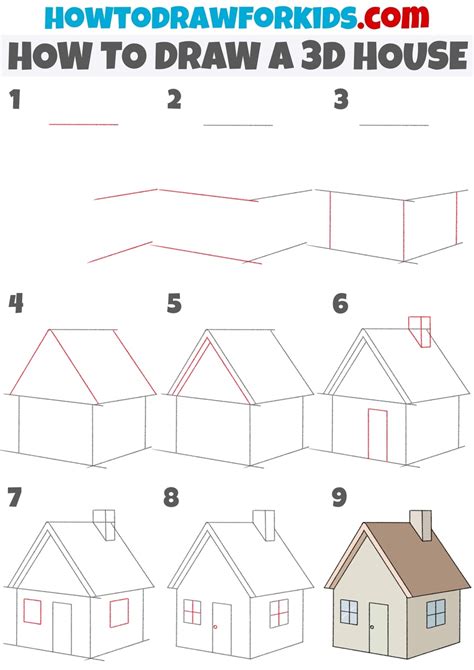 HOWTODRAWFORKIDS.com
HOW TO DRAW A 3D HOUSE

1

2

3

4

5

6

7

8

9