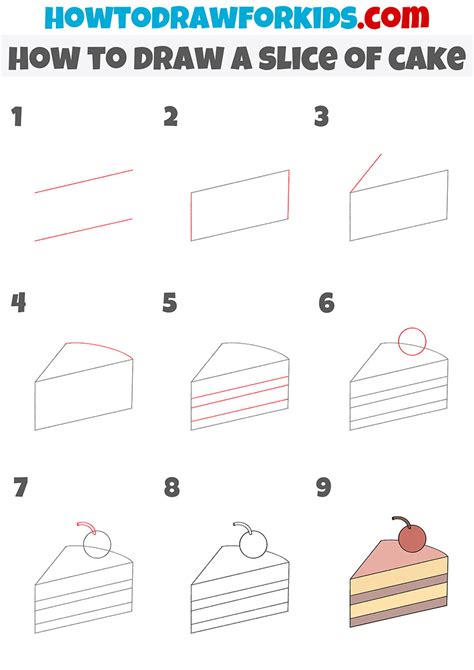 HOWTODRAWFORKIDS.com
HOW TO DRAW A SLICE OF CAKE

1

2

3

4

5

6

7

8

9