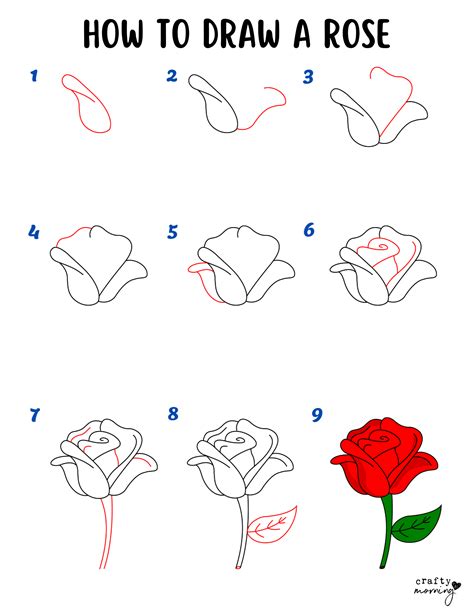 HOW TO DRAW A ROSE

1

2

3

4

5

6

7

8

9

crafty morning