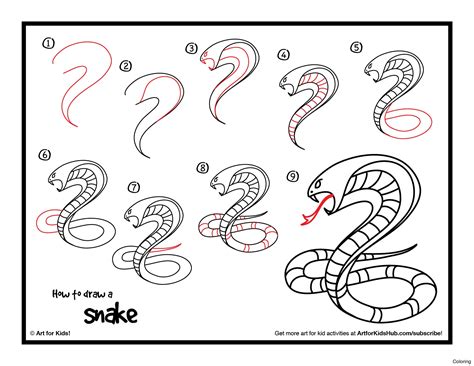 1

2

3

4

5

6

7

8

9

How to draw a

snake

© Art for Kids!

Get more art for kid activities at ArtforKidsHub.com/subscribe!

Coloring