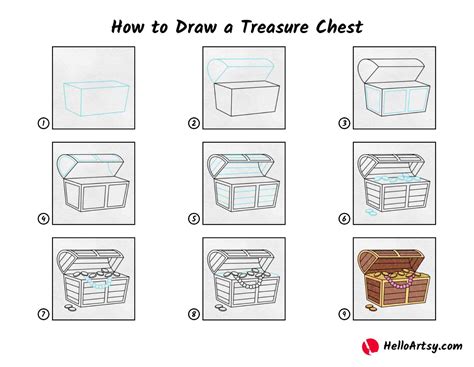 How to Draw a Treasure Chest

1

2

3

4

5

6

7

8

9

HelloArtsy.com