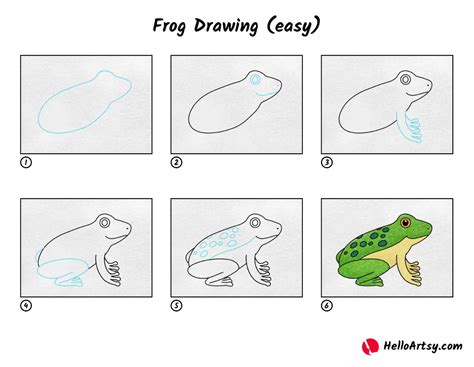 Frog Drawing (easy)

1

2

3

4

5

6

HelloArtsy.com