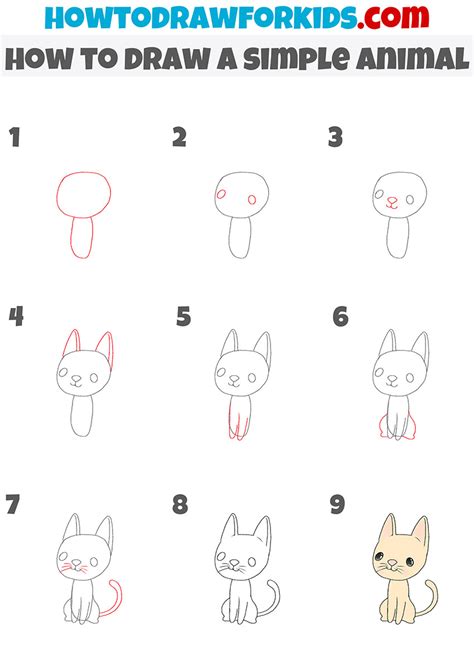 HOWTODRAWFORKIDS.com

HOW TO DRAW A SIMPLE ANIMAL

1

2

3

4

5

6

7

8

9