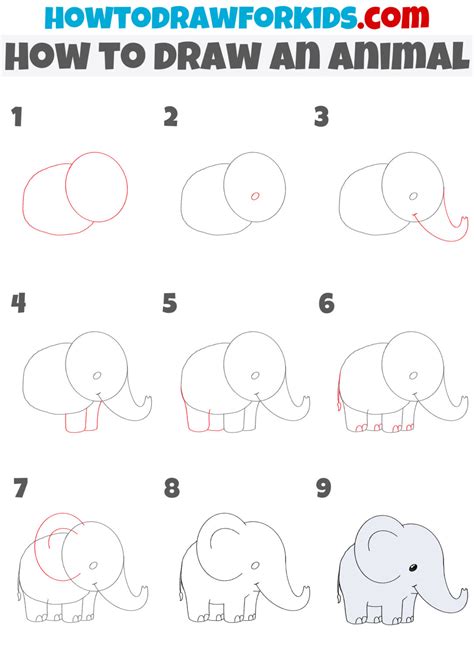 HOWTODRAWFORKIDS.com
HOW TO DRAW AN ANIMAL

1

2

3

4

5

6

7

8

9