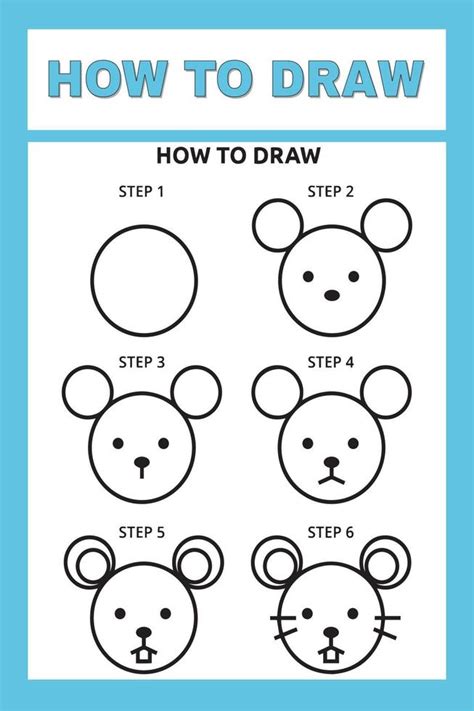 HOW TO DRAW

HOW TO DRAW

STEP 1

STEP 2

STEP 3

STEP 4

STEP 5

STEP 6