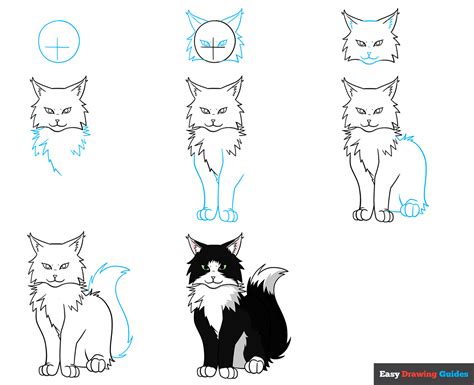 Easy Drawing Guides