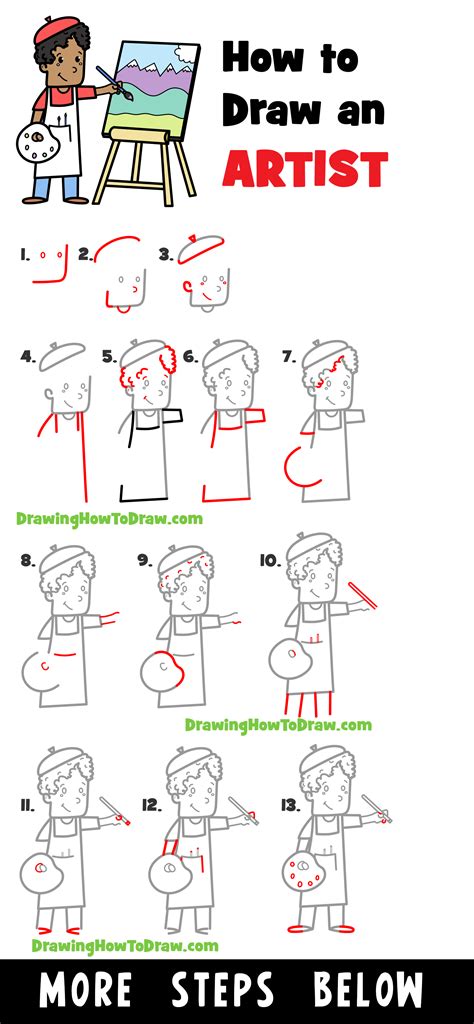 How to Draw an ARTIST

1. 2. 3.

4. 5. 6. 7.

DrawingHowToDraw.com

8. 9. 10.

DrawingHowToDraw.com

11. 12. 13.

DrawingHowToDraw.com

MORE STEPS BELOW