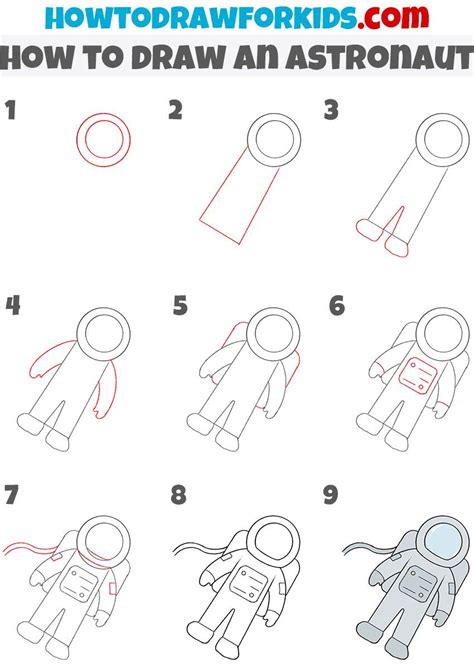 HOWTODRAWFORKIDS.com
HOW TO DRAW AN ASTRONAUT

1

2

3

4

5

6

7

8

9