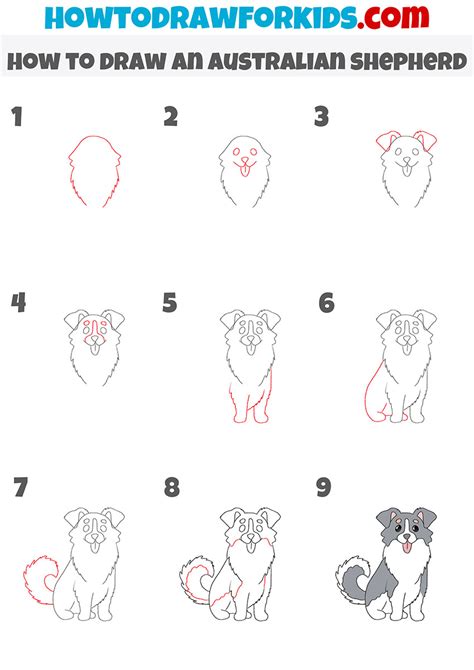 HOWTODRAWFORKIDS.com

HOW TO DRAW AN AUSTRALIAN SHEPHERD

1

2

3

4

5

6

7

8

9