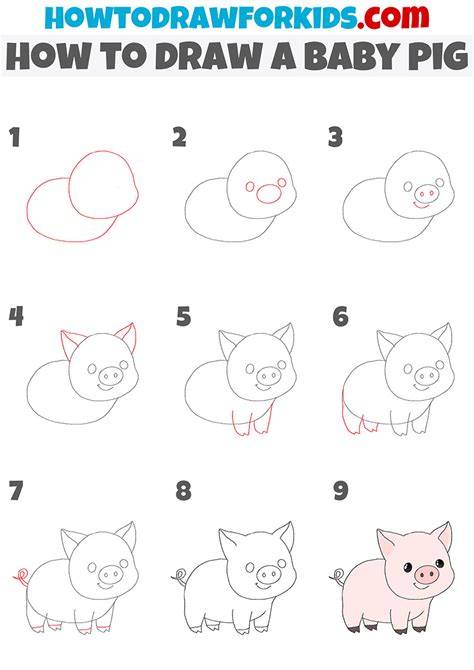 HOWTODRAWFORKIDS.com
HOW TO DRAW A BABY PIG

1

2

3

4

5

6

7

8

9