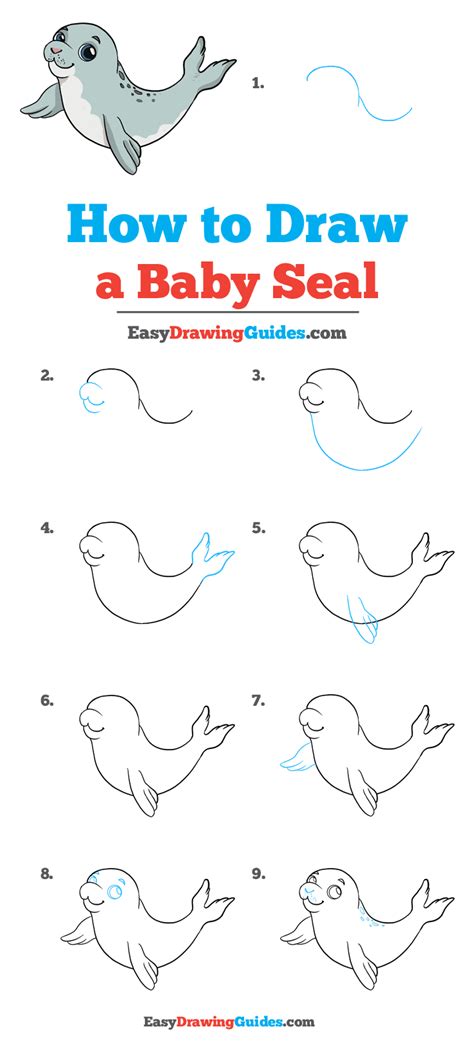 1.

How to Draw
a Baby Seal

EasyDrawingGuides.com

2.

3.

4.

5.

6.

7.

8.

9.

EasyDrawingGuides.com