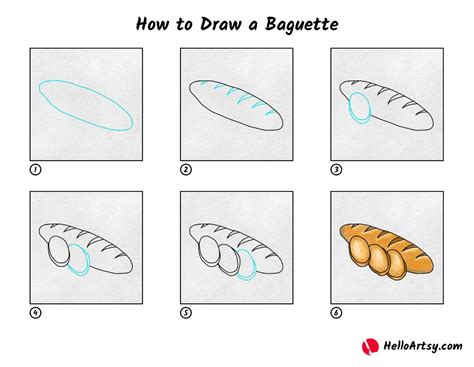 How to Draw a Baguette

1

2

3

4

5

6

HelloArtsy.com