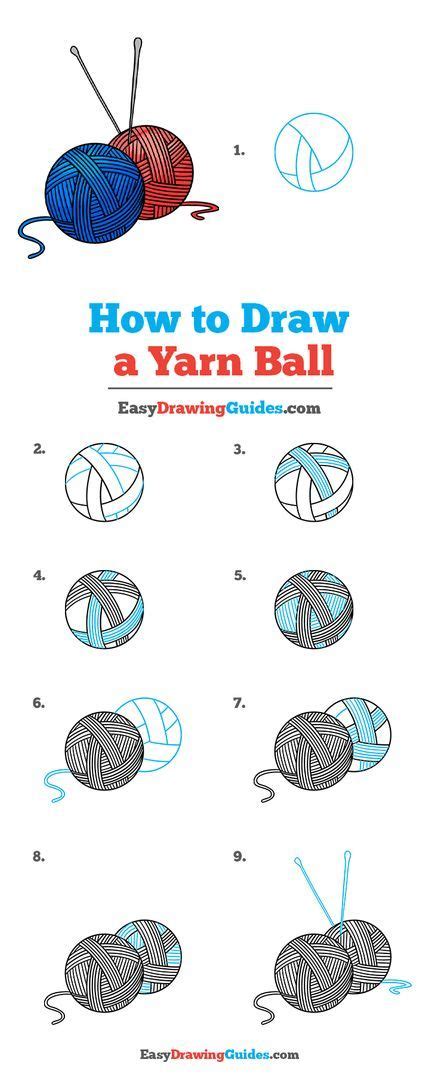 1.

How to Draw
a Yarn Ball

EasyDrawingGuides.com

2.

3.

4.

5.

6.

7.

8.

9.

EasyDrawingGuides.com