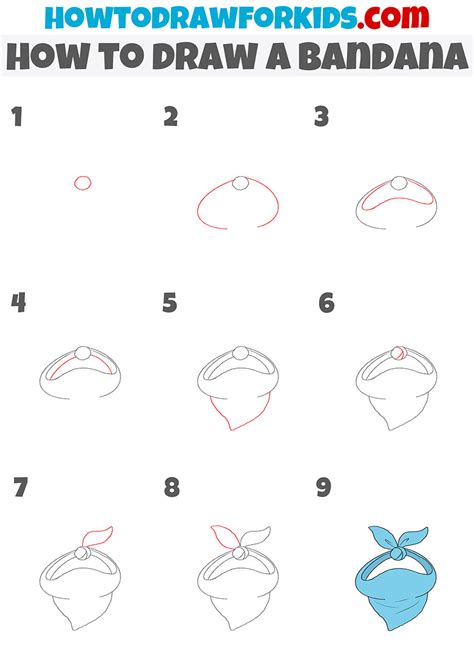 HOWTODRAWFORKIDS.com
HOW TO DRAW A BANDANA

1

2

3

4

5

6

7

8

9