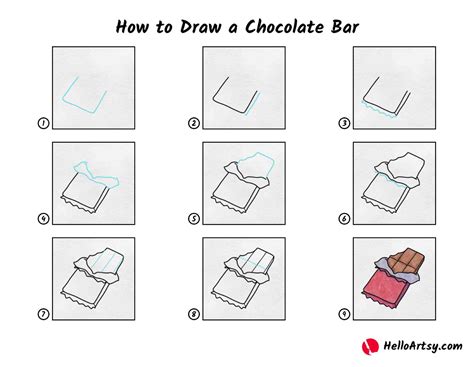 How to Draw a Chocolate Bar

1

2

3

4

5

6

7

8

9

HelloArtsy.com