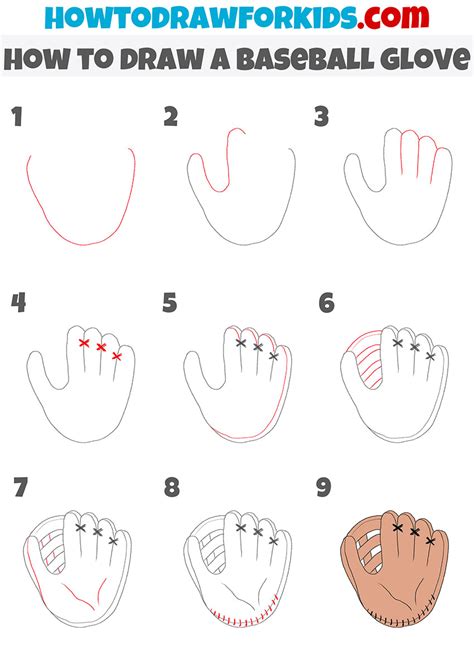 HOWTODRAWFORKIDS.com

HOW TO DRAW A BASEBALL GLOVE

1

2

3

4

5

6

7

8

9