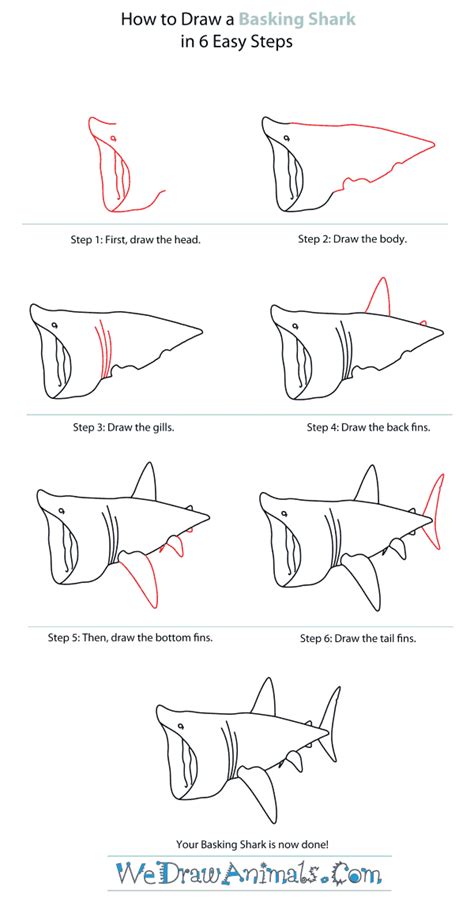 How to Draw a Basking Shark
in 6 Easy Steps

Step 1: First, draw the head.

Step 2: Draw the body.

Step 3: Draw the gills.

Step 4: Draw the back fins.

Step 5: Then, draw the bottom fins.

Step 6: Draw the tail fins.

Your Basking Shark is now done!

WeDrawAnimals.Com