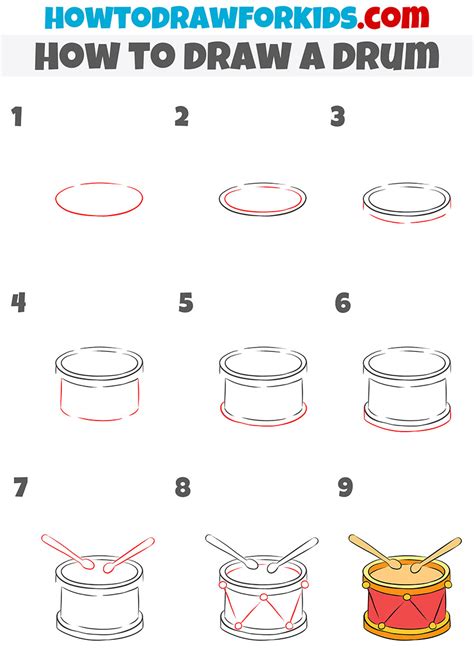 HOWTODRAWFORKIDS.com
HOW TO DRAW A DRUM

1
2
3
4
5
6
7
8
9