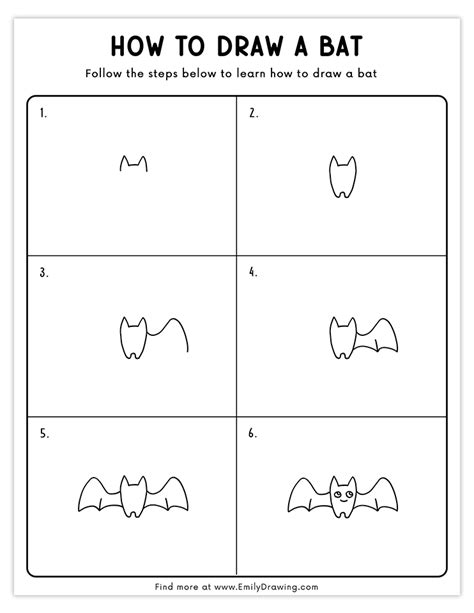 HOW TO DRAW A BAT

Follow the steps below to learn how to draw a bat

1.

2.

3.

4.

5.

6.

Find more at www.EmilyDrawing.com