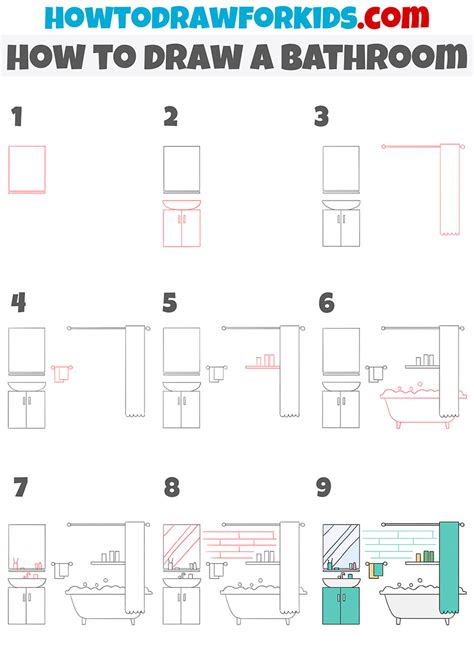 HOWTODRAWFORKIDS.com
HOW TO DRAW A BATHROOM

1

2

3

4

5

6

7

8

9