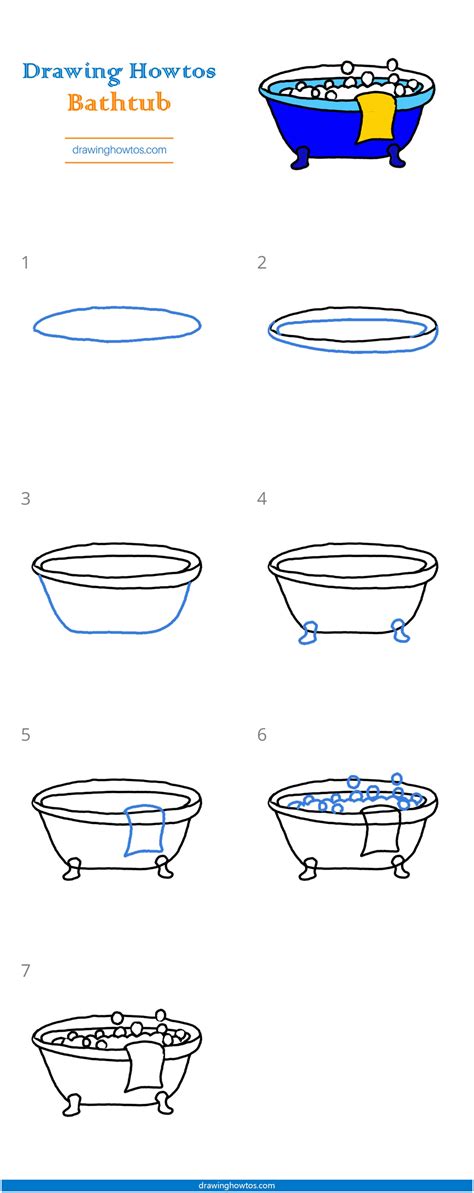 Drawing Howtos
Bathtub

drawinghowtos.com

1

2

3

4

5

6

7

drawinghowtos.com