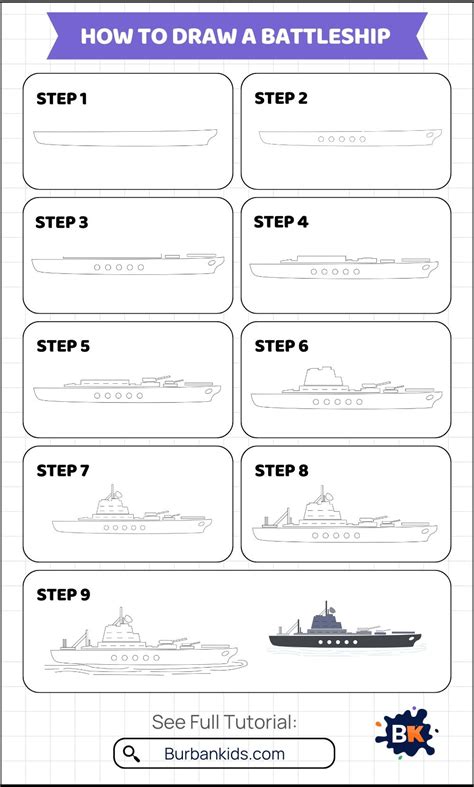 HOW TO DRAW A BATTLESHIP

STEP 1

STEP 2

STEP 3

STEP 4

STEP 5

STEP 6

STEP 7

STEP 8

STEP 9

See Full Tutorial:

Burbankids.com

BK