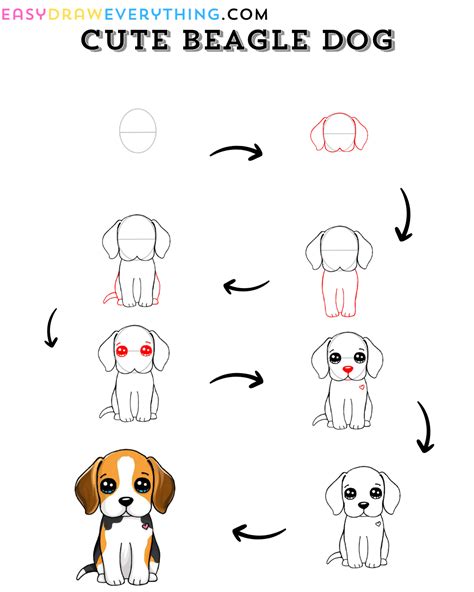 EASYDRAWEVERYTHING.COM

CUTE BEAGLE DOG