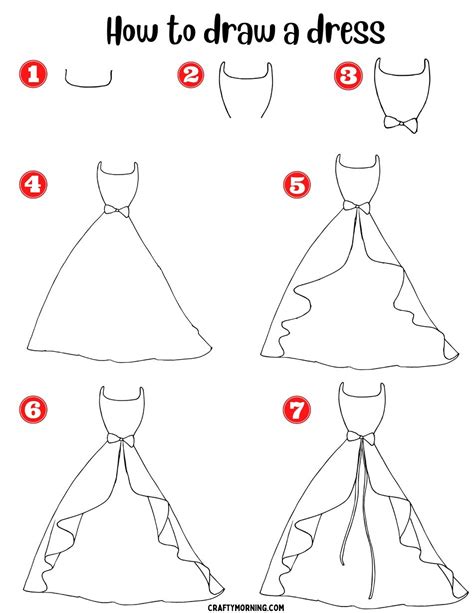 How to draw a dress

1

2

3

4

5

6

7

CRAFTYMORNING.COM