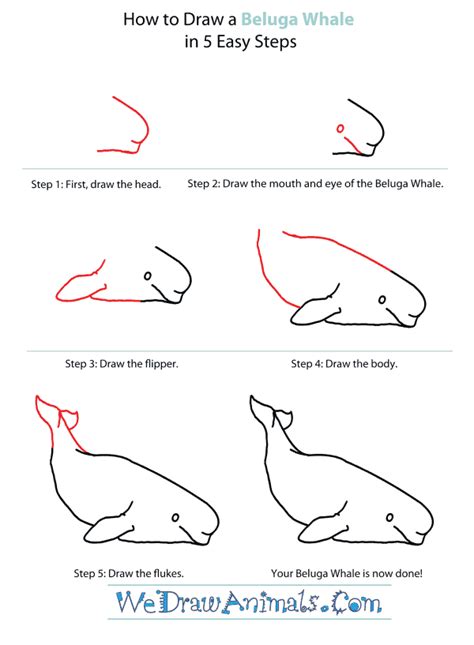 How to Draw a Beluga Whale
in 5 Easy Steps

Step 1: First, draw the head.

Step 2: Draw the mouth and eye of the Beluga Whale.

Step 3: Draw the flipper.

Step 4: Draw the body.

Step 5: Draw the flukes.

Your Beluga Whale is now done!

WeDrawAnimals.Com