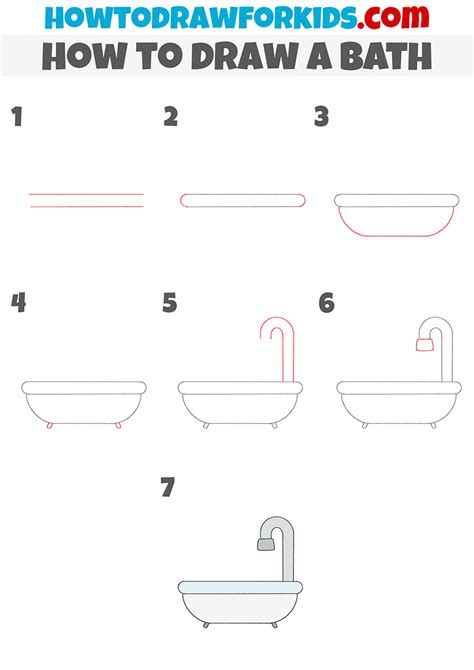 HOWTODRAWFORKIDS.com

HOW TO DRAW A BATH

1

2

3

4

5

6

7