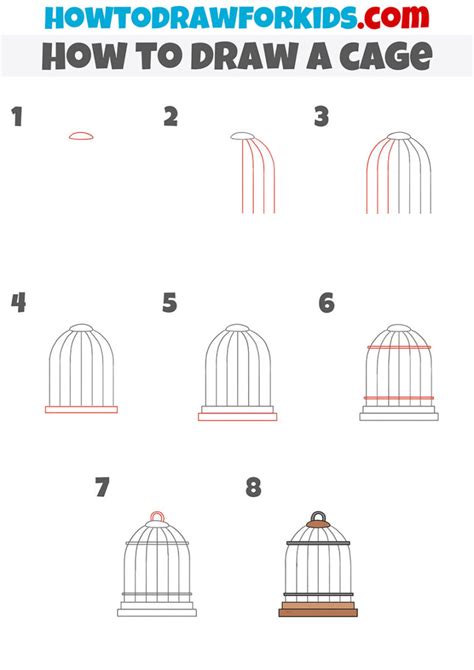 HOWTODRAWFORKIDS.com
HOW TO DRAW A CAGE

1

2

3

4

5

6

7

8