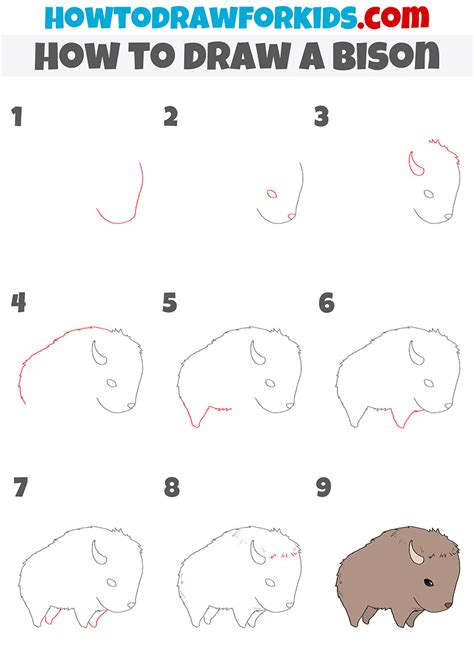 HOWTODRAWFORKIDS.com
HOW TO DRAW A BISON

1

2

3

4

5

6

7

8

9