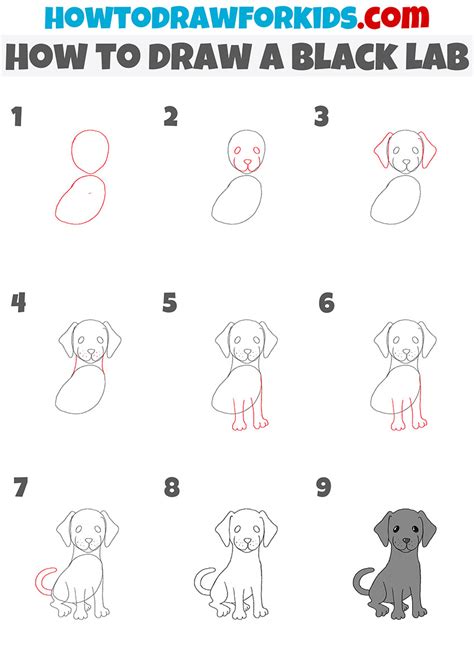 HOWTODRAWFORKIDS.com
HOW TO DRAW A BLACK LAB

1

2

3

4

5

6

7

8

9