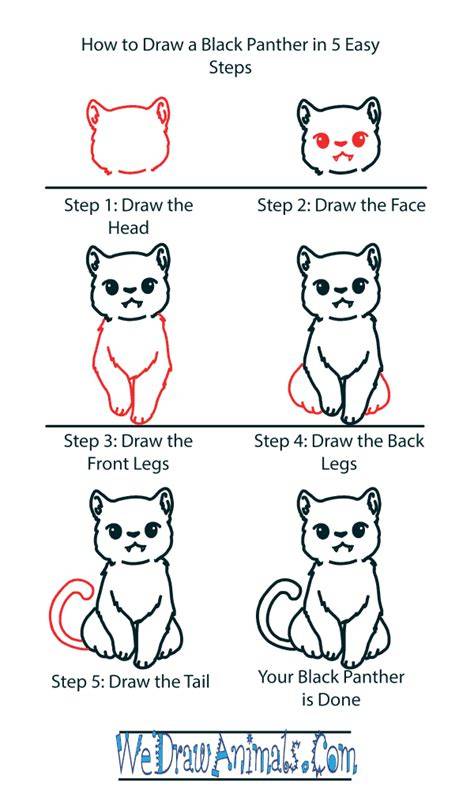 How to Draw a Black Panther in 5 Easy Steps

Step 1: Draw the Head

Step 2: Draw the Face

Step 3: Draw the Front Legs

Step 4: Draw the Back Legs

Step 5: Draw the Tail

Your Black Panther is Done

WeDrawAnimals.Com