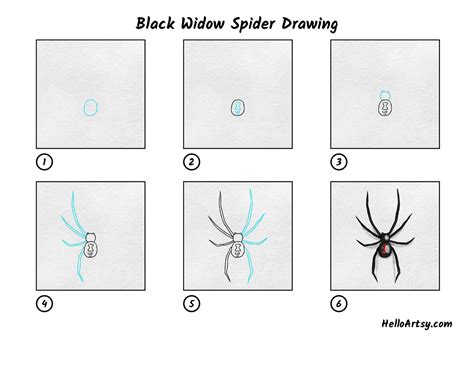 Black Widow Spider Drawing

1

2

3

4

5

6

HelloArtsy.com