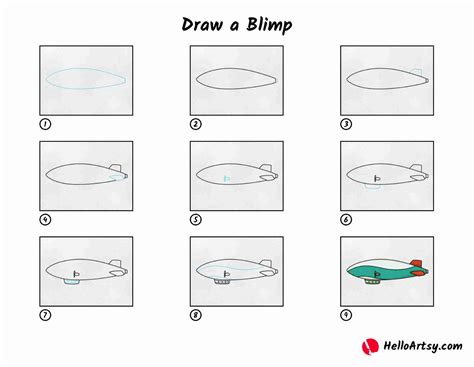 Draw a Blimp

1

2

3

4

5

6

7

8

9

HelloArtsy.com